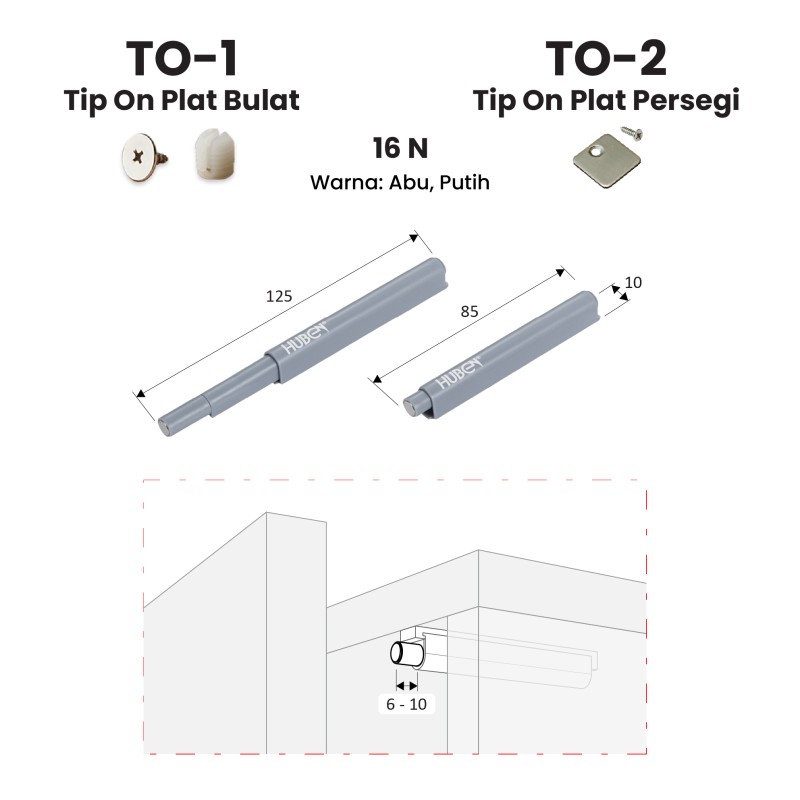 TO-1
Tip On Plat Bulat

TO-2
Tip On Plat Persegi

16 N
Warna: Abu, Putih

125
HUBEN

85
10
HUBEN

6 - 10